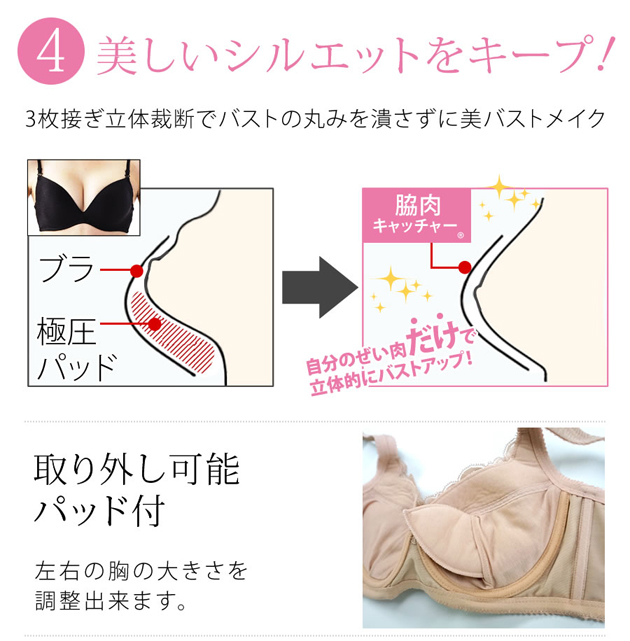 4 美しいシルエットをキープ!

3枚接ぎ立体裁断でバストの丸みを潰さずに美バストメイク

ブラ

極圧パッド

脇肉キャッチャー®

自分のぜい肉だけで立体的にバストアップ!

取り外し可能パッド付

左右の胸の大きさを調整出来ます。